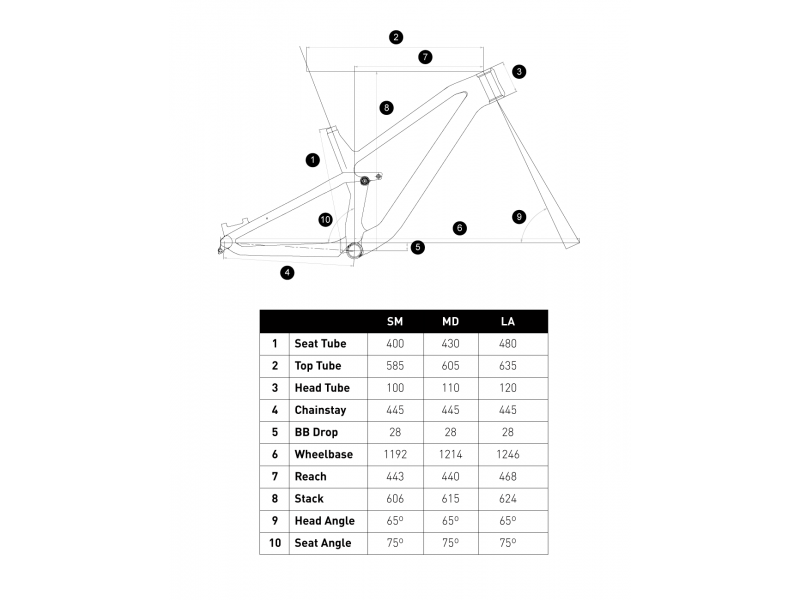 2
7
3
8
1
10
9
6
5
4

| | | SM | MD | LA |
|---|---|---|---|---|
| 1 | Seat Tube | 400 | 430 | 480 |
| 2 | Top Tube | 585 | 605 | 635 |
| 3 | Head Tube | 100 | 110 | 120 |
| 4 | Chainstay | 445 | 445 | 445 |
| 5 | BB Drop | 28 | 28 | 28 |
| 6 | Wheelbase | 1192 | 1214 | 1246 |
| 7 | Reach | 443 | 440 | 468 |
| 8 | Stack | 606 | 615 | 624 |
| 9 | Head Angle | 65º | 65º | 65º |
| 10 | Seat Angle | 75º | 75º | 75º |