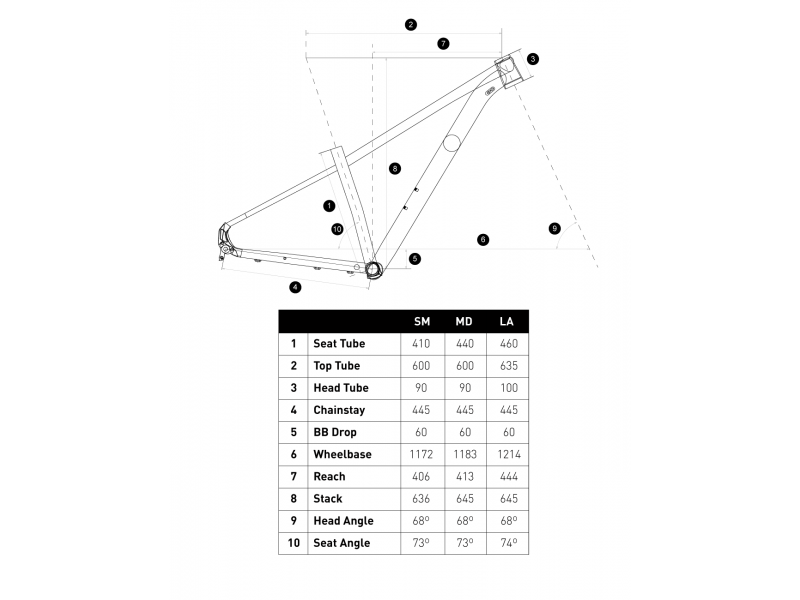 2
7
3
8
1
10
9
6
5
4

|  |  | SM | MD | LA |
|---|---|---|---|---|
| 1 | Seat Tube | 410 | 440 | 460 |
| 2 | Top Tube | 600 | 600 | 635 |
| 3 | Head Tube | 90 | 90 | 100 |
| 4 | Chainstay | 445 | 445 | 445 |
| 5 | BB Drop | 60 | 60 | 60 |
| 6 | Wheelbase | 1172 | 1183 | 1214 |
| 7 | Reach | 406 | 413 | 444 |
| 8 | Stack | 636 | 645 | 645 |
| 9 | Head Angle | 68º | 68º | 68º |
| 10 | Seat Angle | 73º | 73º | 74º |