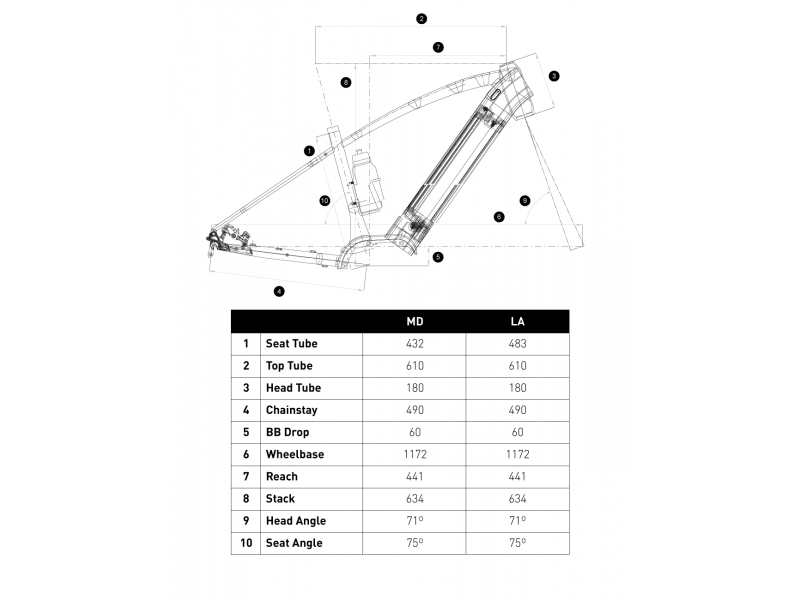 2
7
8
3
1
10
9
6
5
4

| | | MD | LA |
|---|---|---|---|
| 1 | Seat Tube | 432 | 483 |
| 2 | Top Tube | 610 | 610 |
| 3 | Head Tube | 180 | 180 |
| 4 | Chainstay | 490 | 490 |
| 5 | BB Drop | 60 | 60 |
| 6 | Wheelbase | 1172 | 1172 |
| 7 | Reach | 441 | 441 |
| 8 | Stack | 634 | 634 |
| 9 | Head Angle | 71º | 71º |
| 10 | Seat Angle | 75º | 75º |