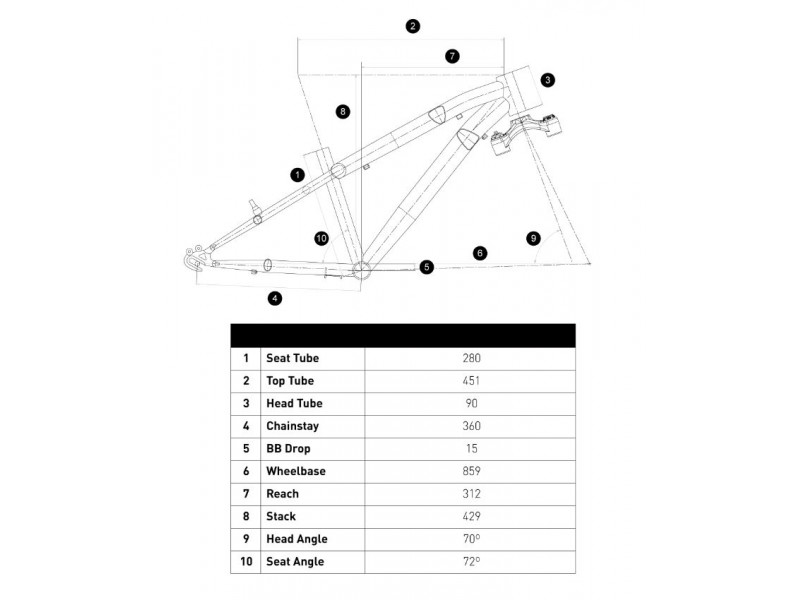 2
7
3
8
1
10
9
6
5
4

| | | |
|---|---|---|
| 1 | Seat Tube | 280 |
| 2 | Top Tube | 451 |
| 3 | Head Tube | 90 |
| 4 | Chainstay | 360 |
| 5 | BB Drop | 15 |
| 6 | Wheelbase | 859 |
| 7 | Reach | 312 |
| 8 | Stack | 429 |
| 9 | Head Angle | 70° |
| 10 | Seat Angle | 72° |