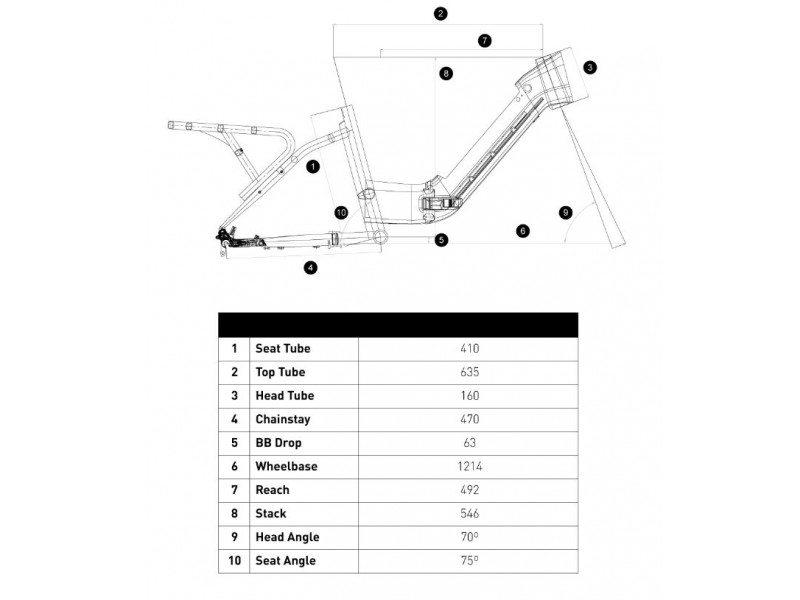 2
7
8
3
1
10
9
6
5
4

| | | |
|---|---|---|
| 1 | Seat Tube | 410 |
| 2 | Top Tube | 635 |
| 3 | Head Tube | 160 |
| 4 | Chainstay | 470 |
| 5 | BB Drop | 63 |
| 6 | Wheelbase | 1214 |
| 7 | Reach | 492 |
| 8 | Stack | 546 |
| 9 | Head Angle | 70° |
| 10 | Seat Angle | 75° |